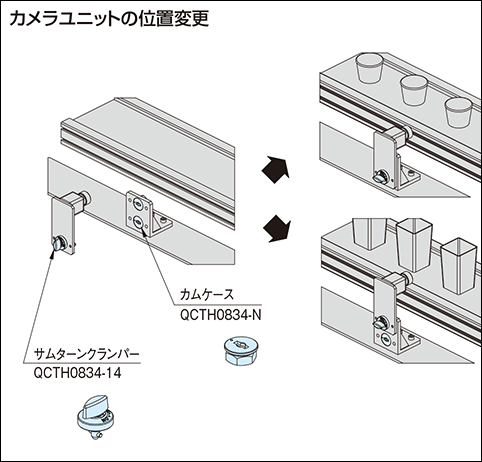 カメラユニットの位置変更

カムケース
QCTH0834-N

サムターンクランパー
QCTH0834-14